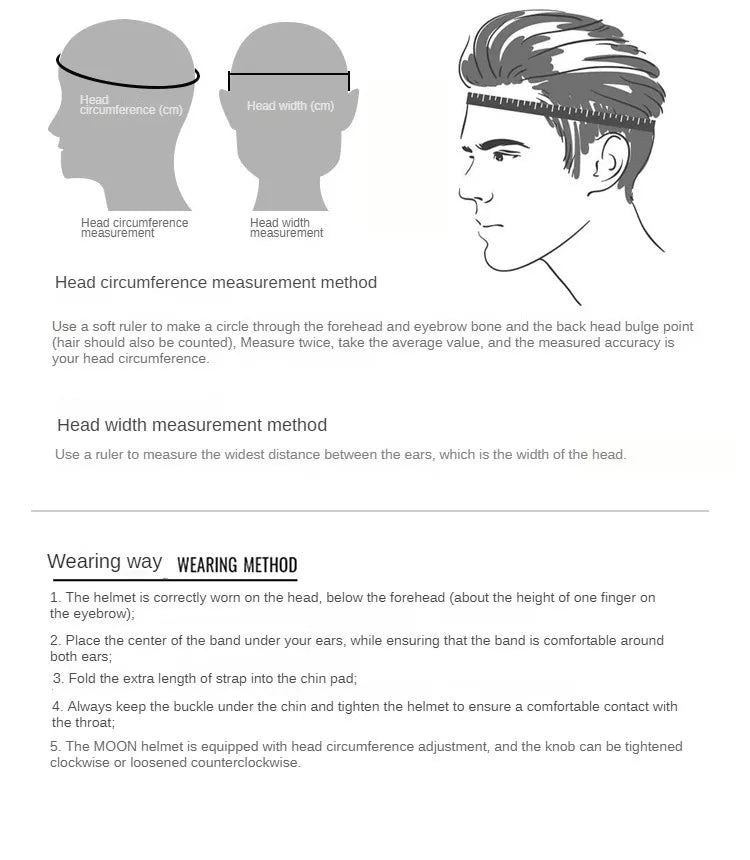 Head circumference (cm)

Head width (cm)

Head circumference measurement

Head width measurement

Head circumference measurement method

Use a soft ruler to make a circle through the forehead and eyebrow bone and the back head bulge point (hair should also be counted), Measure twice, take the average value, and the measured accuracy is your head circumference.

Head width measurement method

Use a ruler to measure the widest distance between the ears, which is the width of the head.

Wearing way WEARING METHOD

1. The helmet is correctly worn on the head, below the forehead (about the height of one finger on the eyebrow);

2. Place the center of the band under your ears, while ensuring that the band is comfortable around both ears;

3. Fold the extra length of strap into the chin pad;

4. Always keep the buckle under the chin and tighten the helmet to ensure a comfortable contact with the throat;

5. The MOON helmet is equipped with head circumference adjustment, and the knob can be tightened clockwise or loosened counterclockwise.