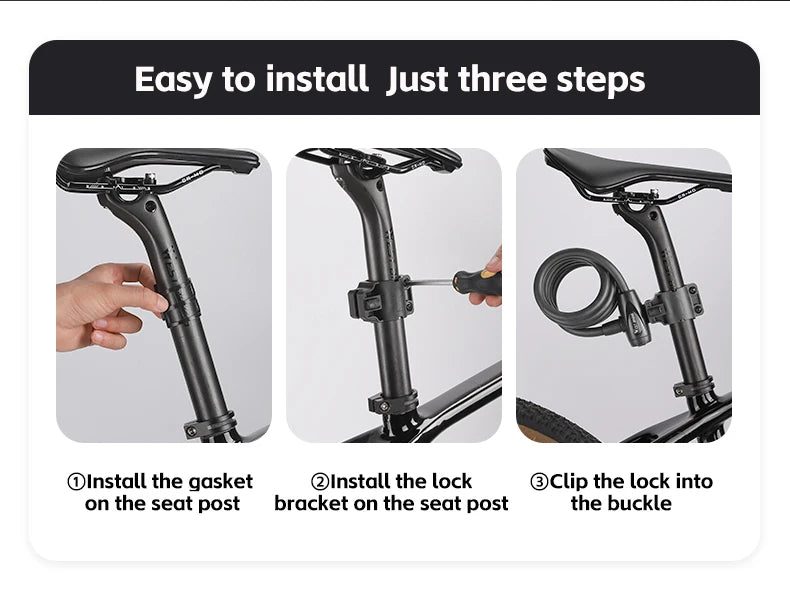 Easy to install Just three steps

①Install the gasket on the seat post

②Install the lock bracket on the seat post

③Clip the lock into the buckle