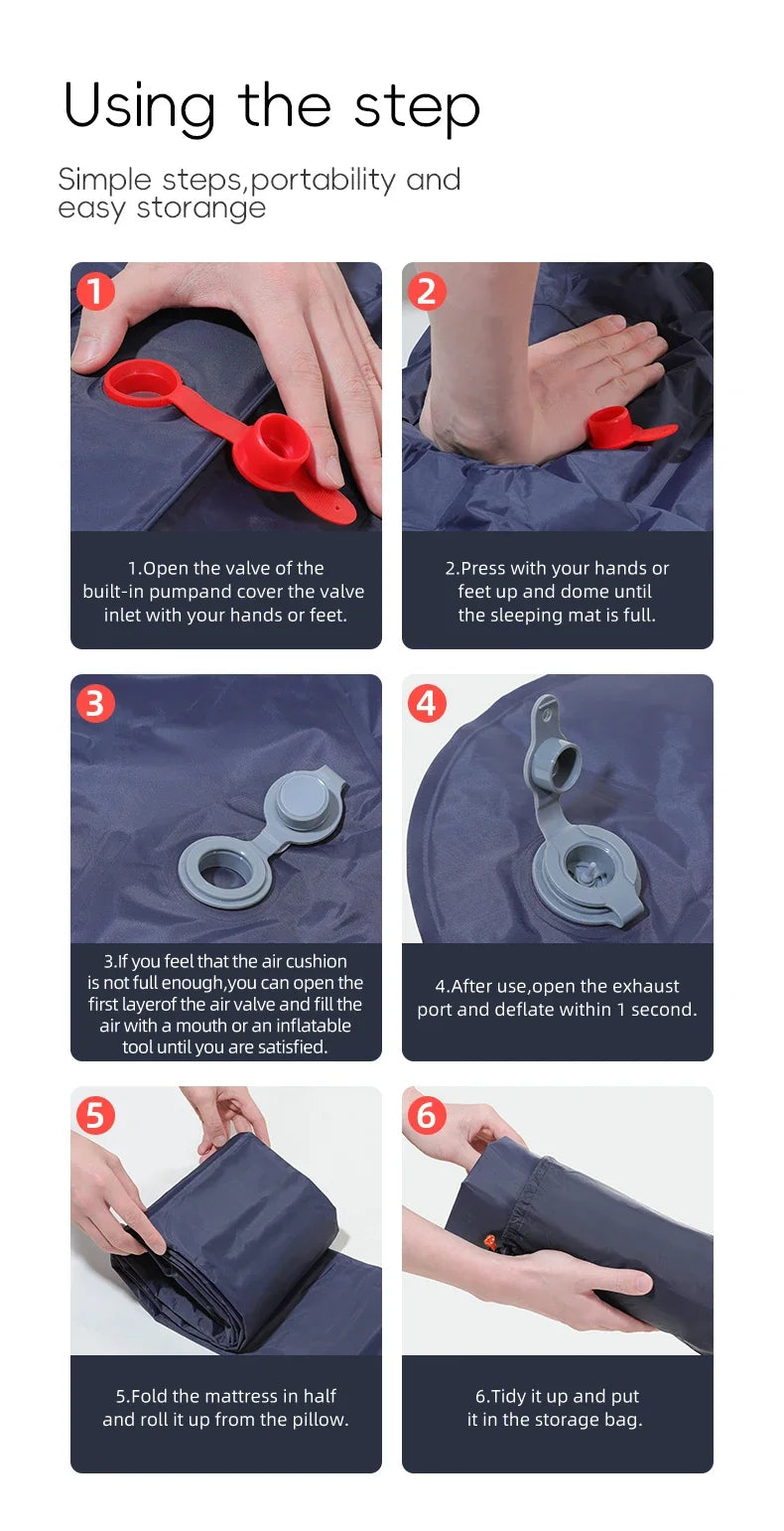 Using the step

Simple steps,portability and easy storange

1

1.Open the valve of the built-in pumpand cover the valve inlet with your hands or feet.

2

2.Press with your hands or feet up and dome until the sleeping mat is full.

3

3.If you feel that the air cushion is not full enough,you can open the first layerof the air valve and fill the air with a mouth or an inflatable tool until you are satisfied.

4

4.After use,open the exhaust port and deflate within 1 second.

5

5.Fold the mattress in half and roll it up from the pillow.

6

6.Tidy it up and put it in the storage bag.