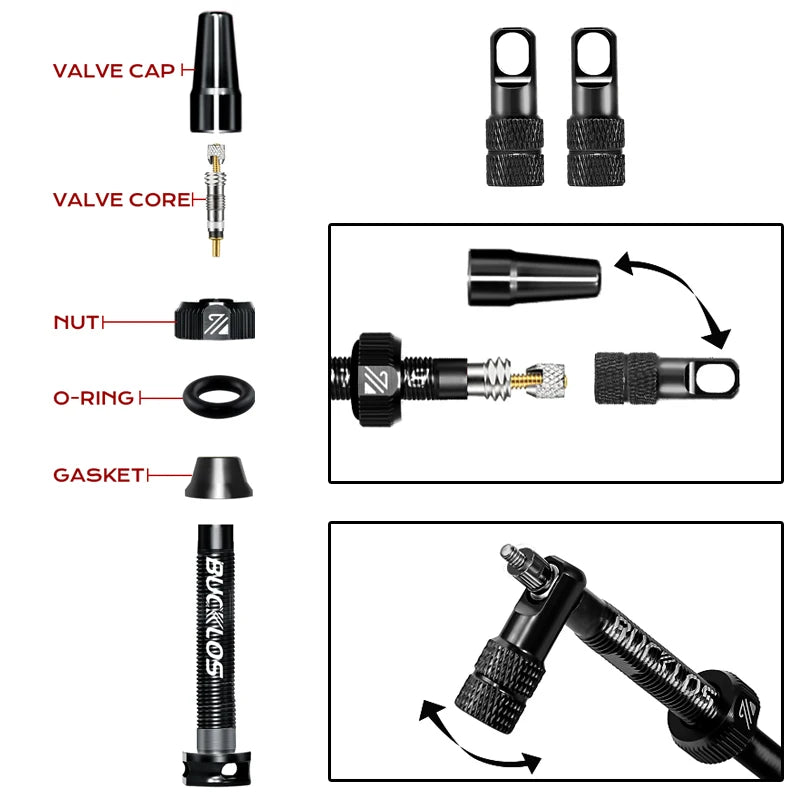 VALVE CAP

VALVE CORE

NUT

O-RING

GASKET

BUCKLOS

BUCKLOS