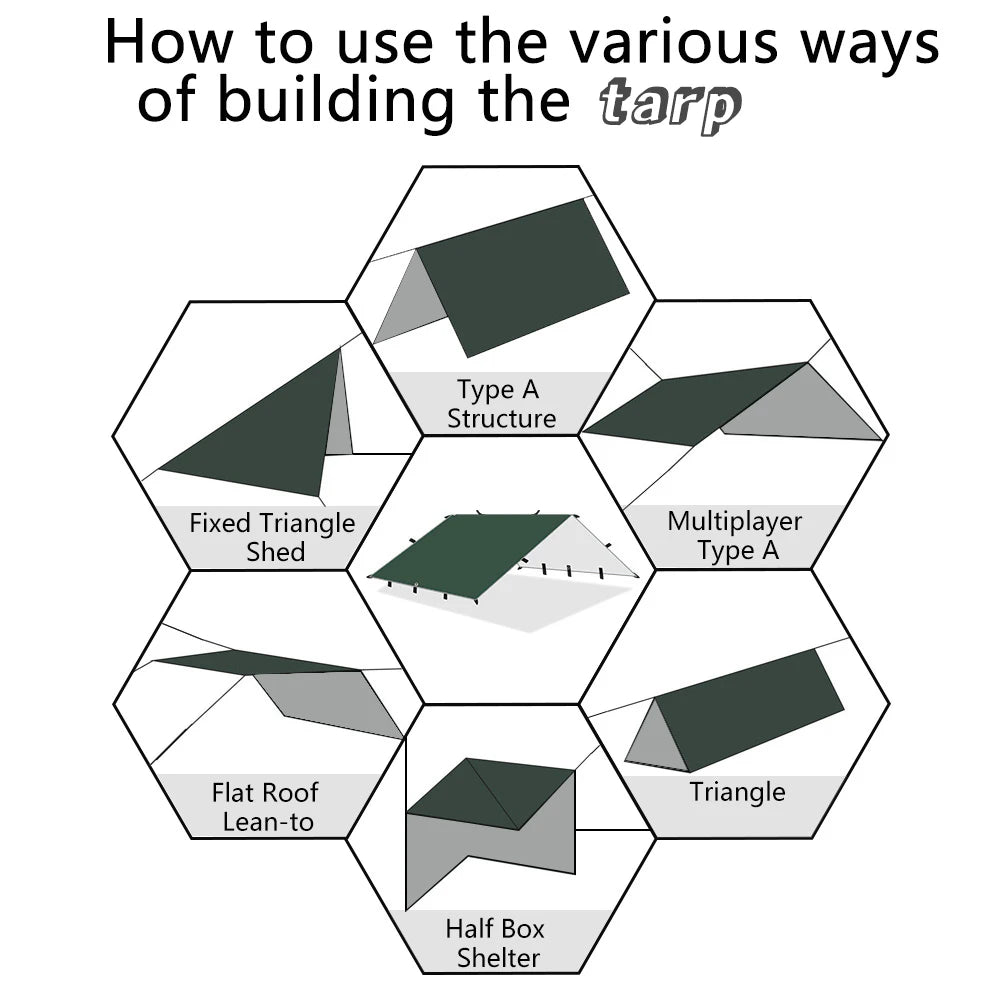 How to use the various ways of building the tarp

Type A Structure

Fixed Triangle Shed

Multiplayer Type A

Flat Roof Lean-to

Triangle

Half Box Shelter