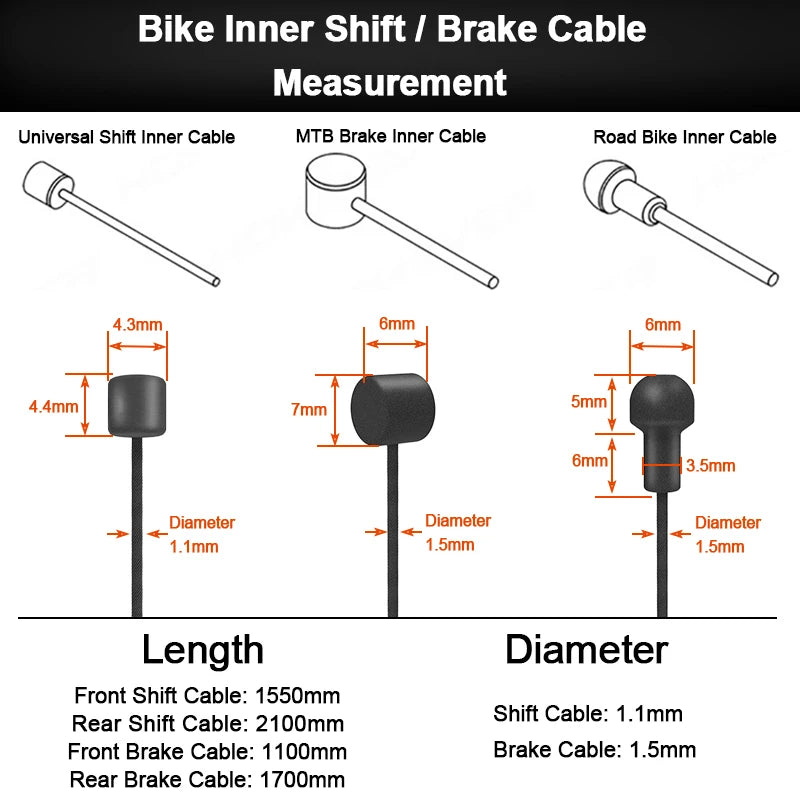 Bike Inner Shift / Brake Cable Measurement

Universal Shift Inner Cable

MTB Brake Inner Cable

Road Bike Inner Cable

4.3mm

4.4mm

Diameter 1.1mm

6mm

7mm

Diameter 1.5mm

6mm

5mm

6mm

3.5mm

Diameter 1.5mm

Length

Front Shift Cable: 1550mm
Rear Shift Cable: 2100mm
Front Brake Cable: 1100mm
Rear Brake Cable: 1700mm

Diameter

Shift Cable: 1.1mm
Brake Cable: 1.5mm