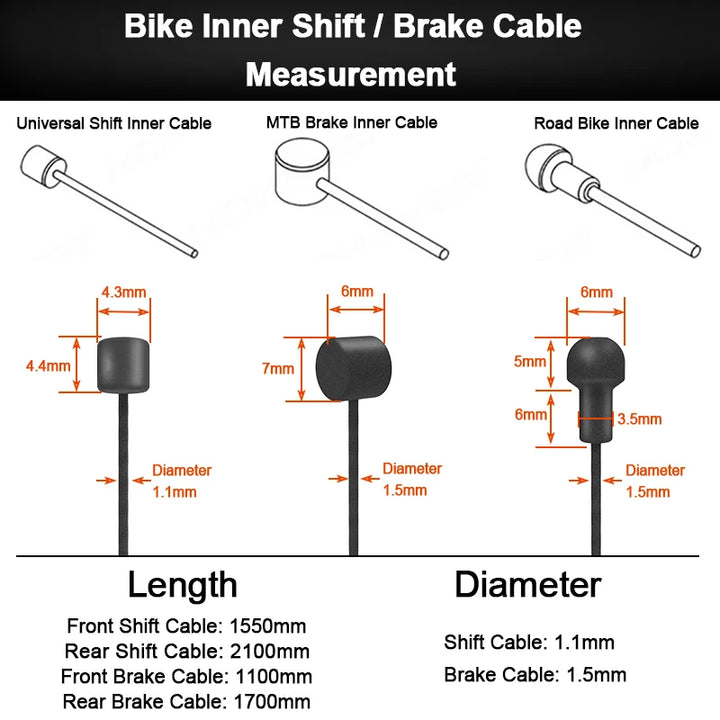 Bike Inner Shift / Brake Cable Measurement

Universal Shift Inner Cable

MTB Brake Inner Cable

Road Bike Inner Cable

4.3mm
4.4mm
Diameter 1.1mm

6mm
7mm
Diameter 1.5mm

6mm
5mm
6mm
3.5mm
Diameter 1.5mm

Length

Front Shift Cable: 1550mm
Rear Shift Cable: 2100mm
Front Brake Cable: 1100mm
Rear Brake Cable: 1700mm

Diameter

Shift Cable: 1.1mm
Brake Cable: 1.5mm