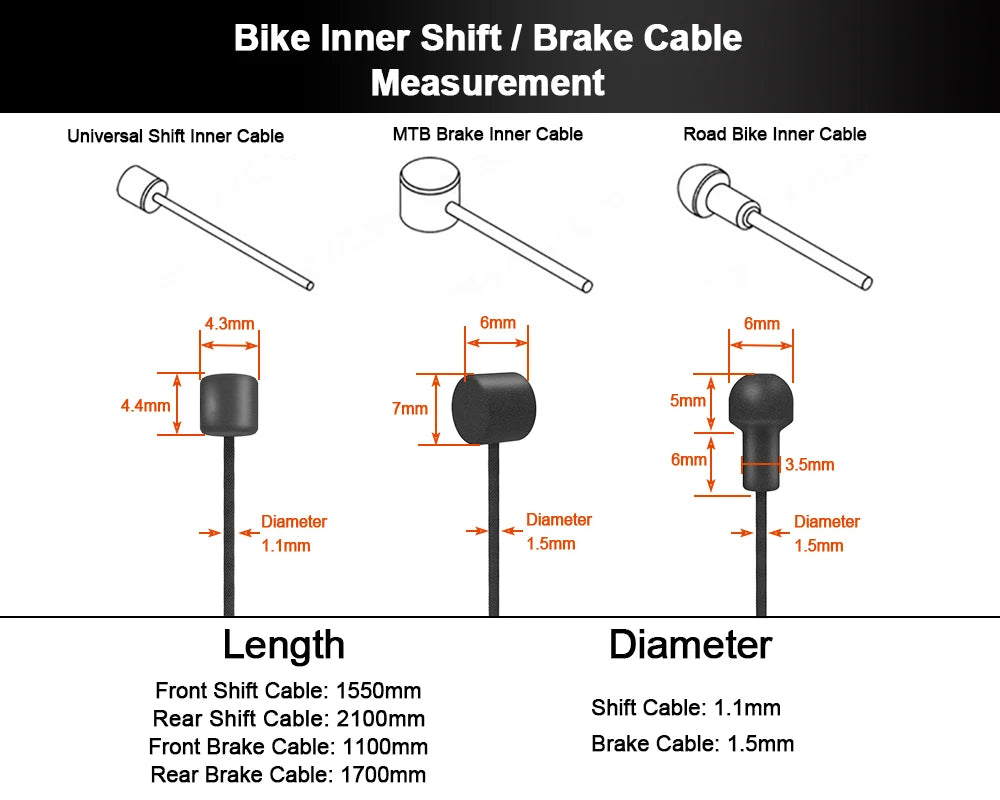 Bike Inner Shift / Brake Cable Measurement

Universal Shift Inner Cable

MTB Brake Inner Cable

Road Bike Inner Cable

4.3mm
4.4mm
Diameter 1.1mm

6mm
7mm
Diameter 1.5mm

6mm
5mm
6mm
3.5mm
Diameter 1.5mm

Length

Front Shift Cable: 1550mm
Rear Shift Cable: 2100mm
Front Brake Cable: 1100mm
Rear Brake Cable: 1700mm

Diameter

Shift Cable: 1.1mm
Brake Cable: 1.5mm