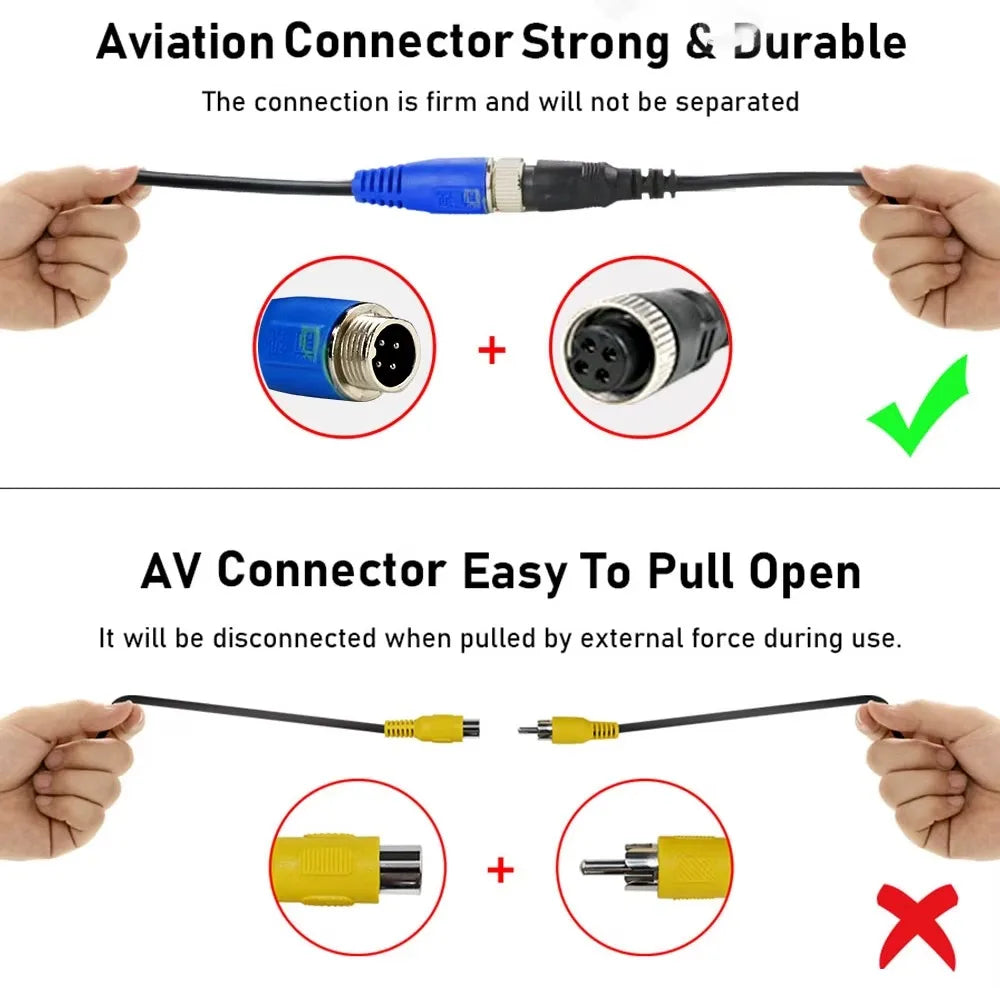 Aviation Connector Strong & Durable

The connection is firm and will not be separated

+

AV Connector Easy To Pull Open

It will be disconnected when pulled by external force during use.

+